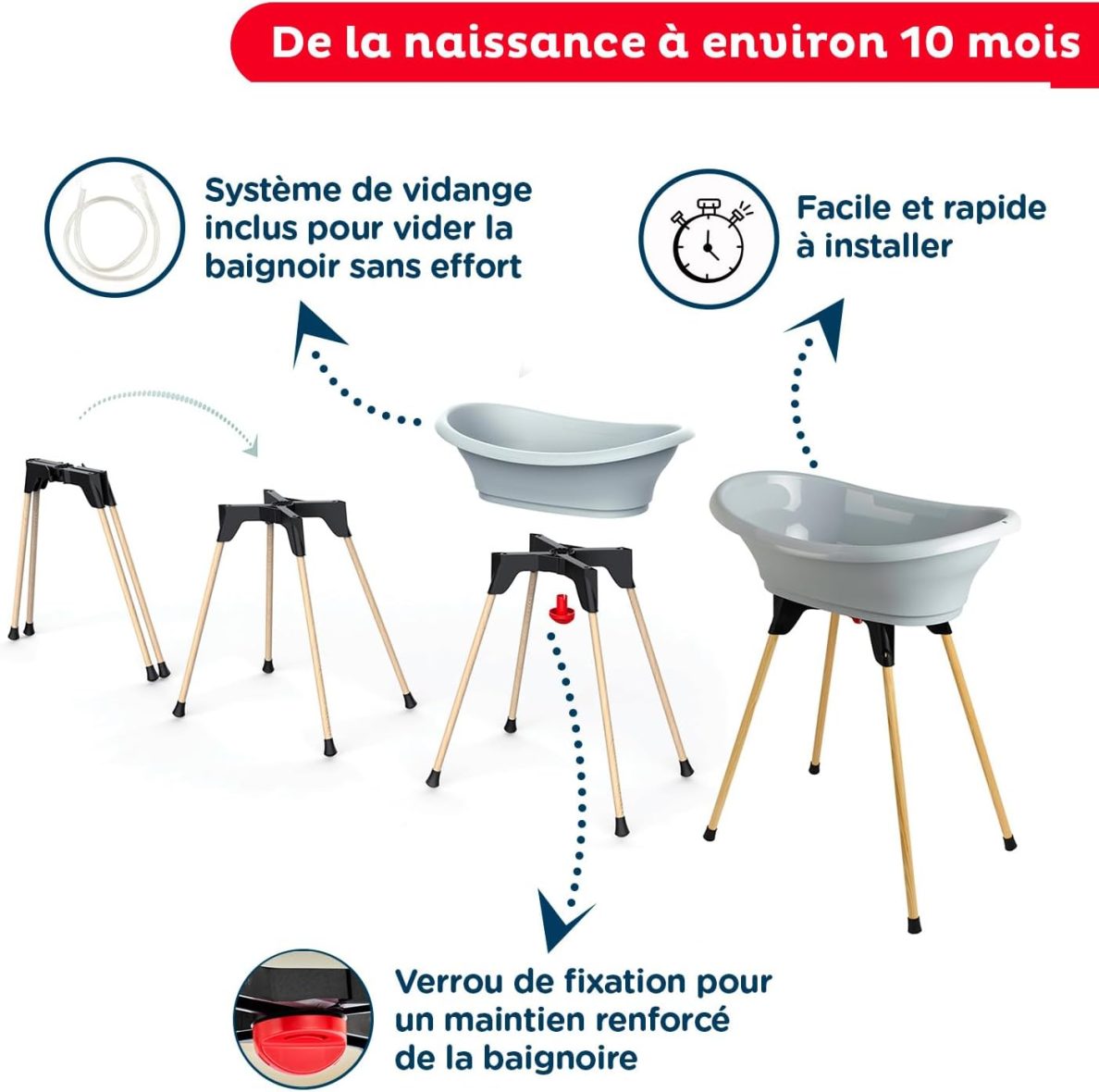 De la naissance à environ 10 mois

Système de vidange inclus pour vider la baignoir sans effort

Facile et rapide à installer

Verrou de fixation pour un maintien renforcé de la baignoire