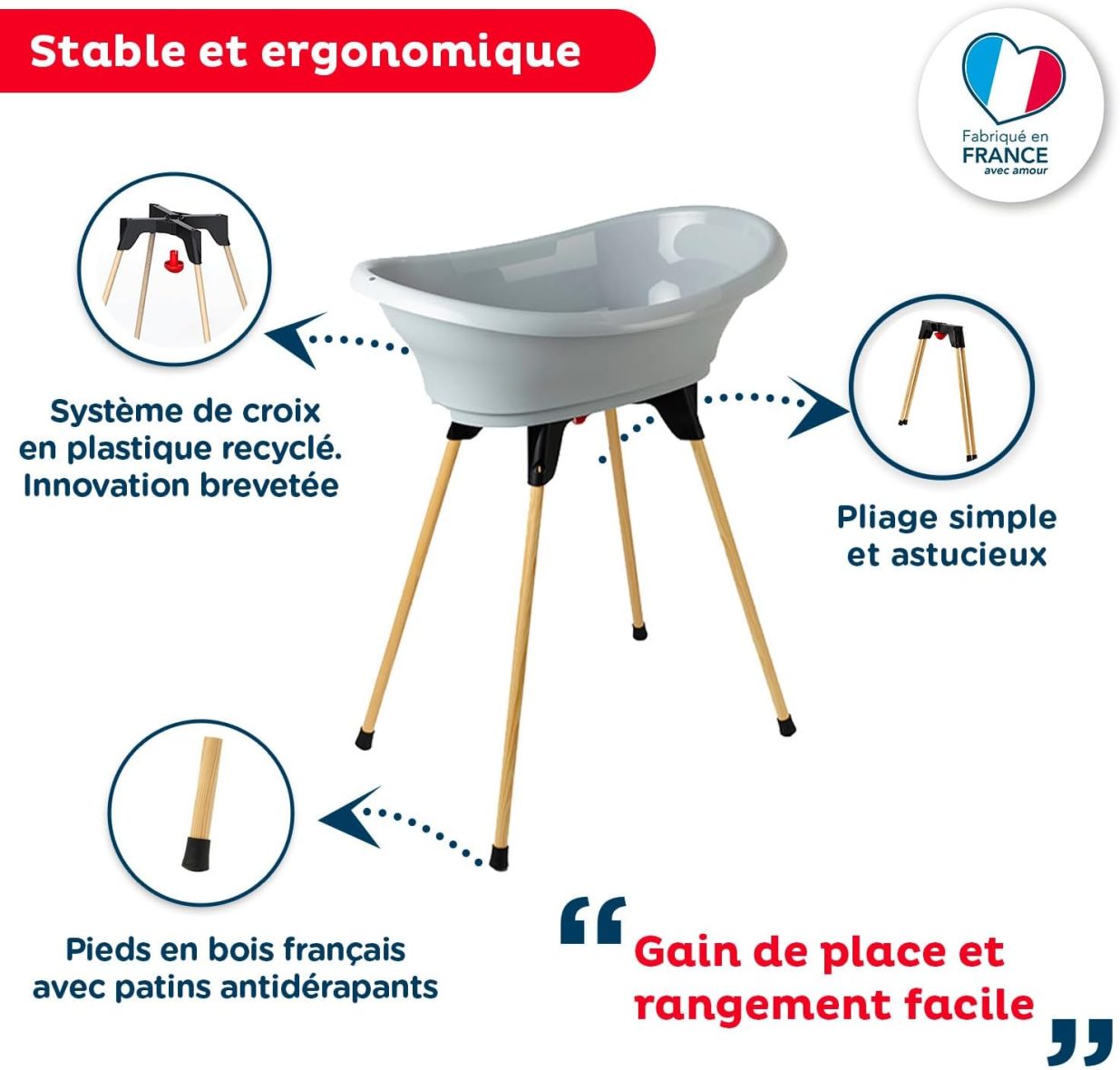 Stable et ergonomique

Fabriqué en FRANCE avec amour

Système de croix en plastique recyclé. Innovation brevetée

Pliage simple et astucieux

Pieds en bois français avec patins antidérapants

“ Gain de place et rangement facile ”